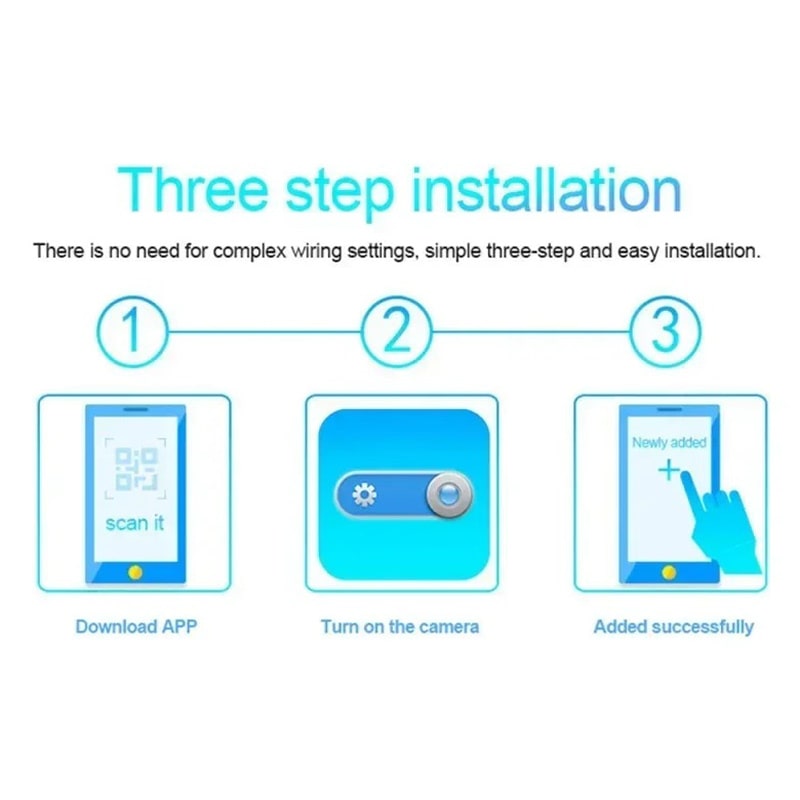 Three step installation

There is no need for complex wiring settings, simple three-step and easy installation.

1

2

3

scan it

Newly added

+

Download APP

Turn on the camera

Added successfully