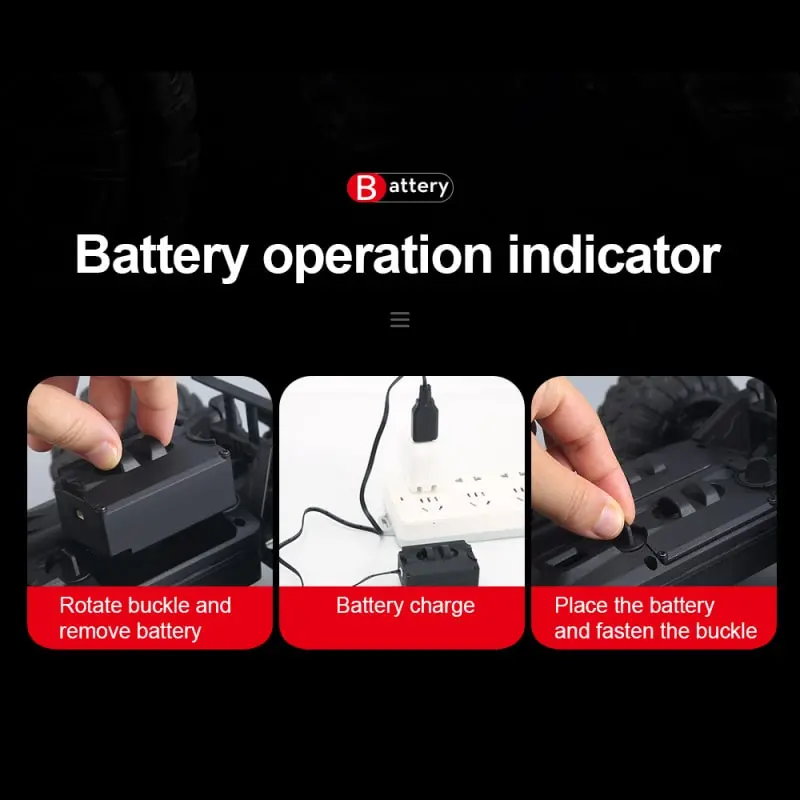 Battery

Battery operation indicator

Rotate buckle and remove battery

Battery charge

Place the battery and fasten the buckle