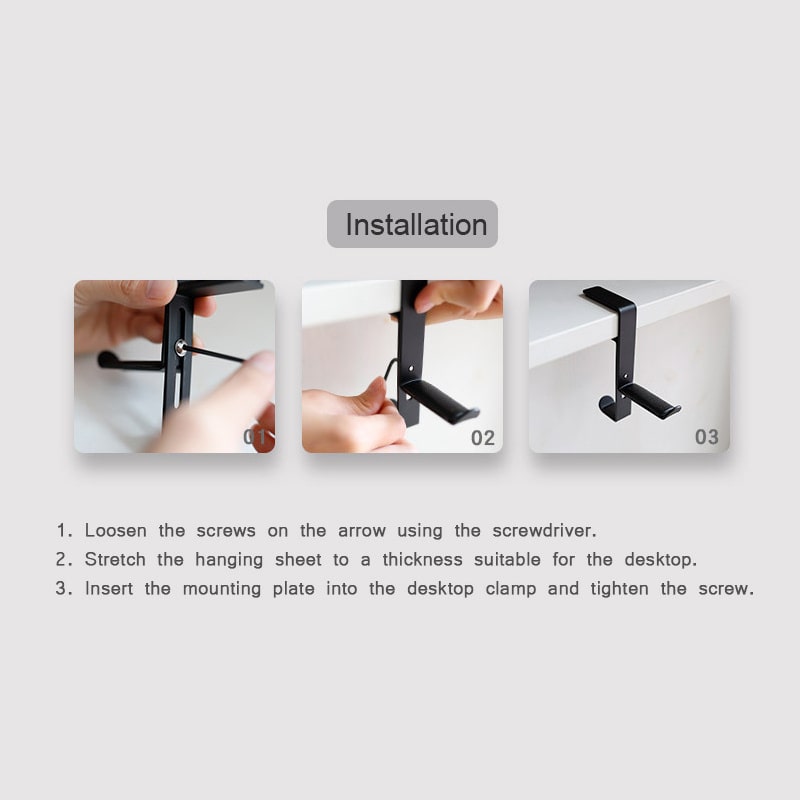 Installation

01

02

03

1. Loosen the screws on the arrow using the screwdriver.
2. Stretch the hanging sheet to a thickness suitable for the desktop.
3. Insert the mounting plate into the desktop clamp and tighten the screw.