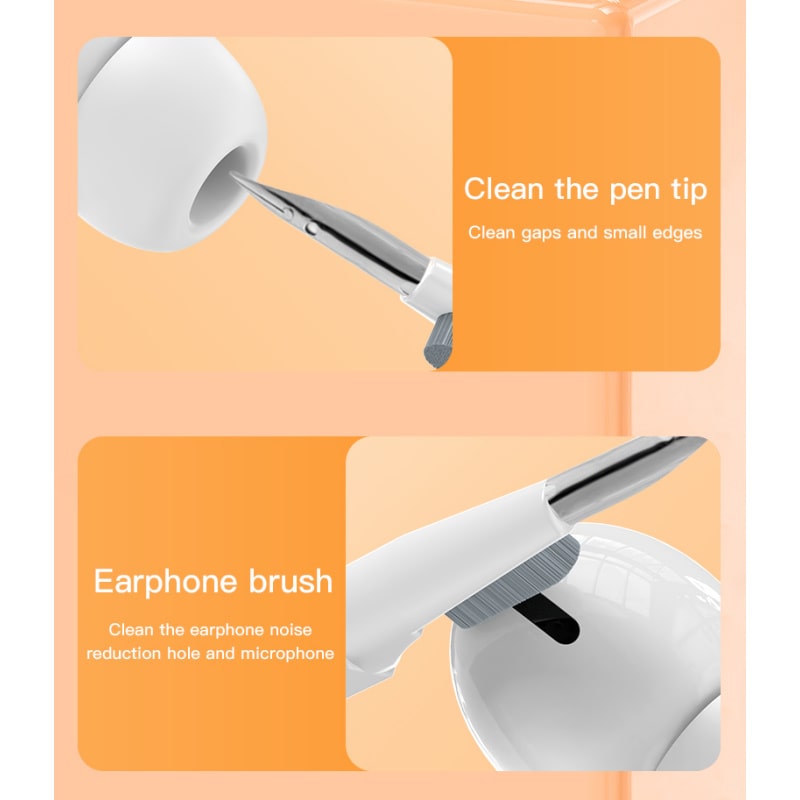 Clean the pen tip

Clean gaps and small edges

Earphone brush

Clean the earphone noise reduction hole and microphone